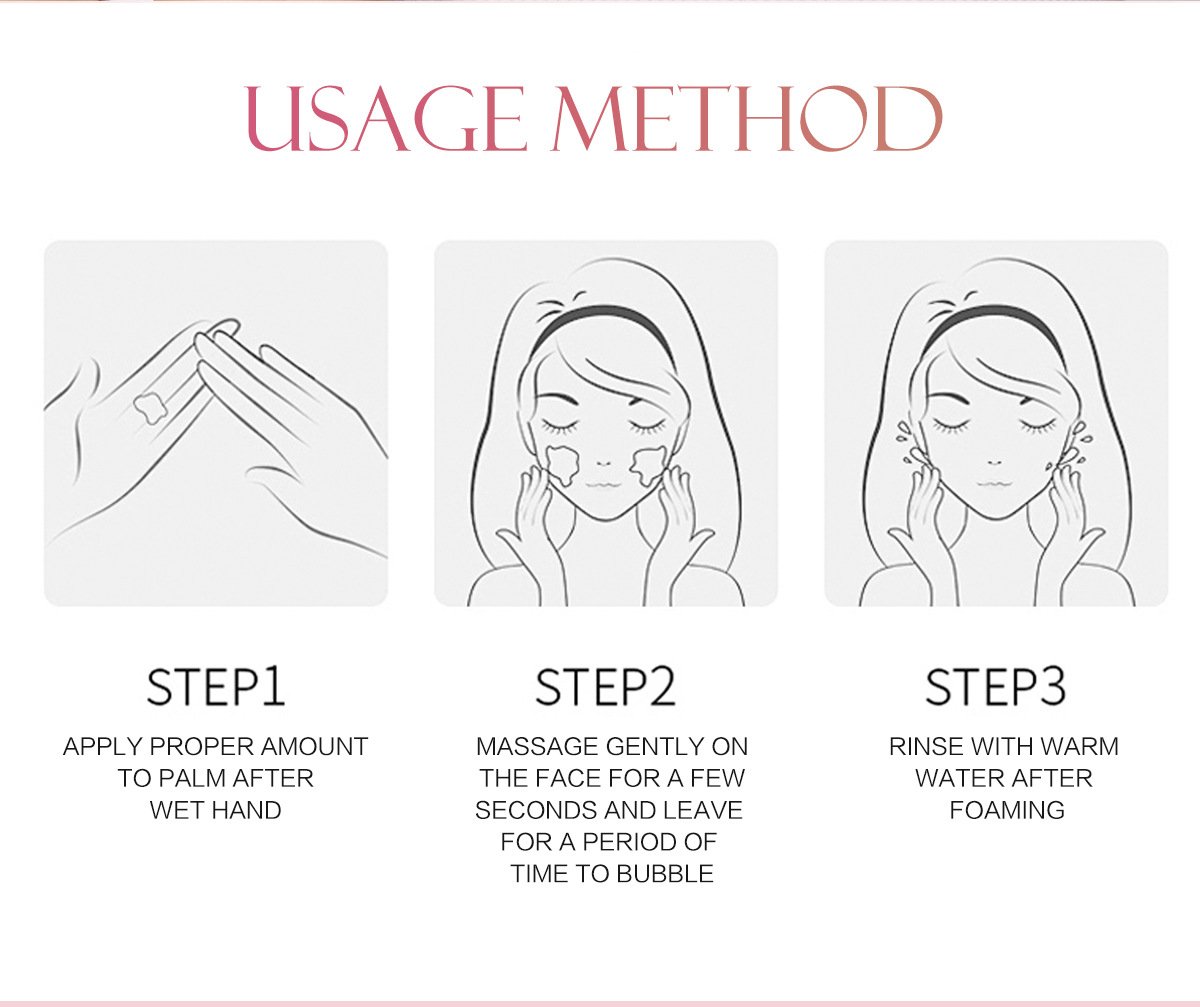 USAGE METHOD

STEP1

APPLY PROPER AMOUNT TO PALM AFTER WET HAND

STEP2

MASSAGE GENTLY ON THE FACE FOR A FEW SECONDS AND LEAVE FOR A PERIOD OF TIME TO BUBBLE

STEP3

RINSE WITH WARM WATER AFTER FOAMING