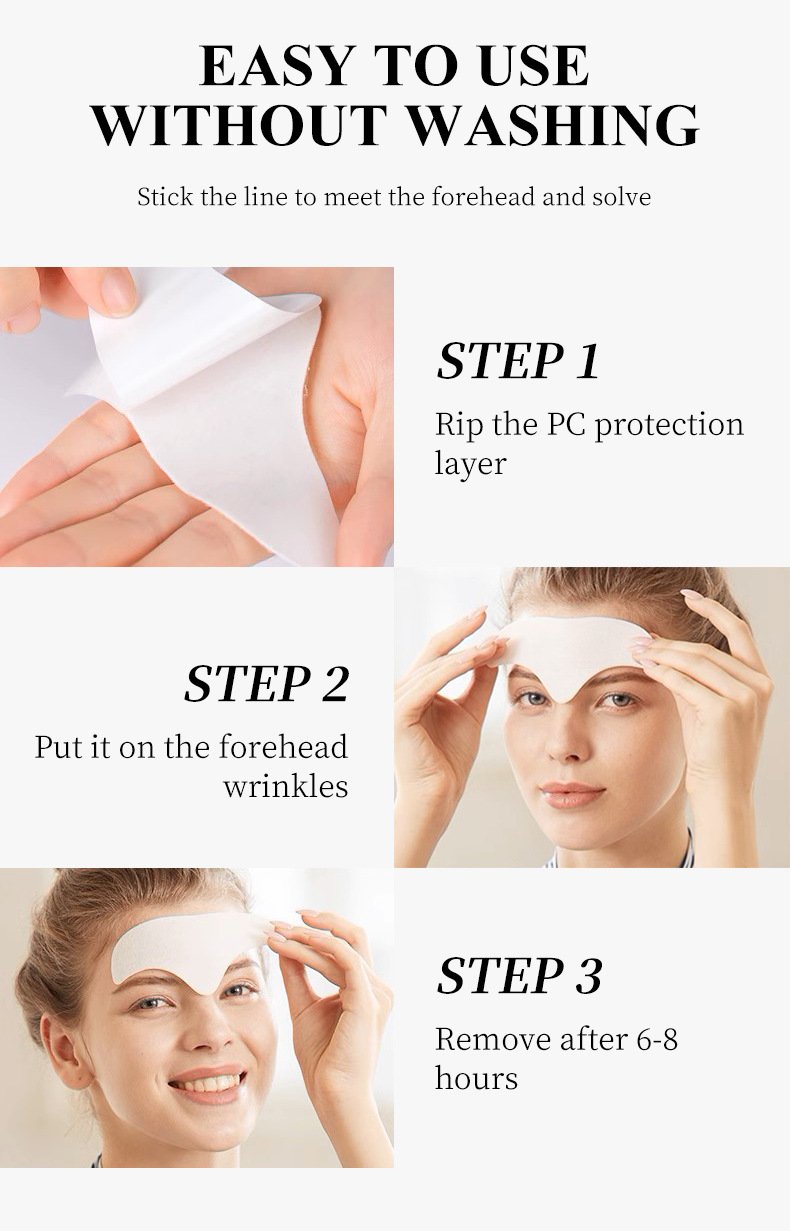 EASY TO USE WITHOUT WASHING

Stick the line to meet the forehead and solve

STEP 1

Rip the PC protection layer

STEP 2

Put it on the forehead wrinkles

STEP 3

Remove after 6-8 hours